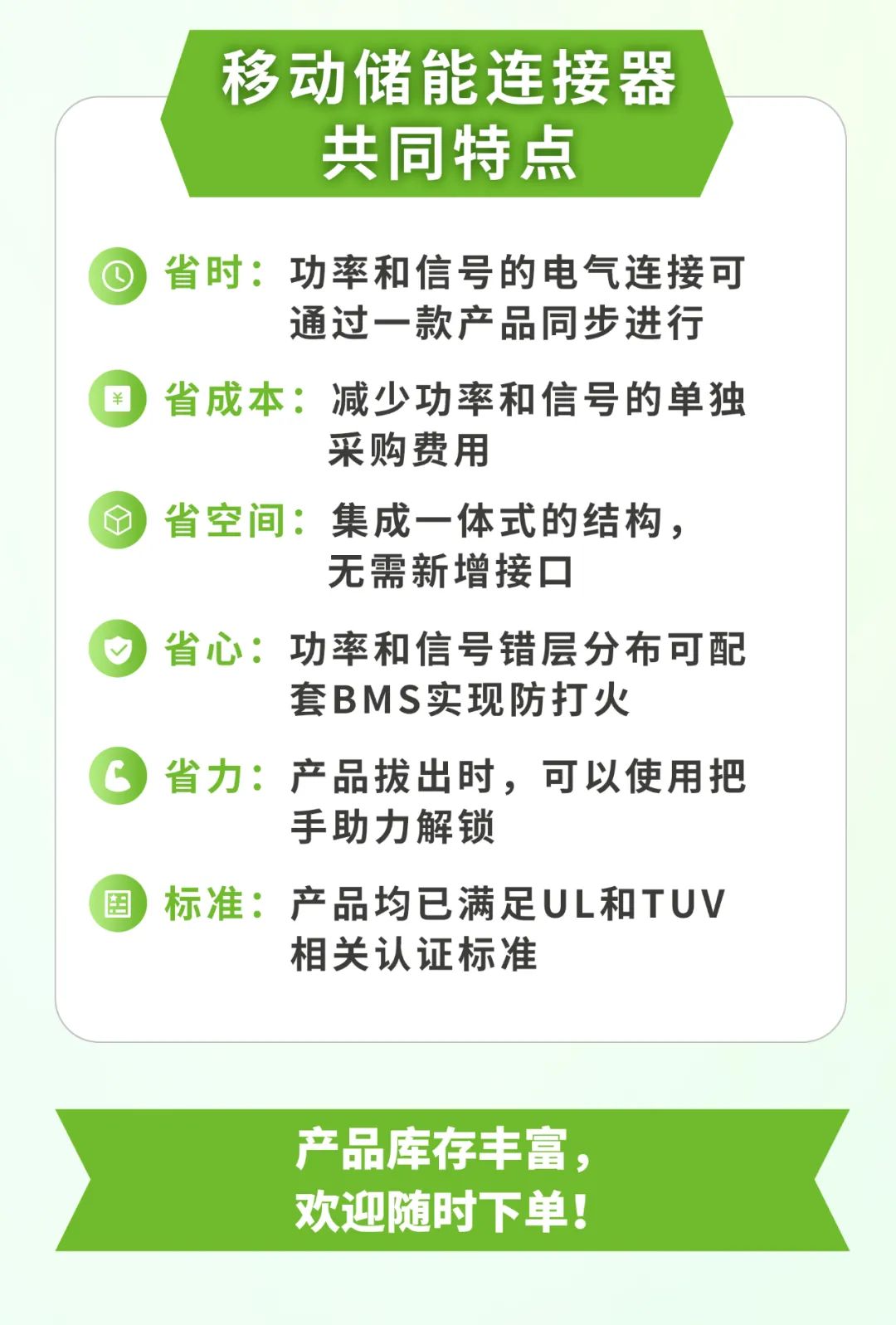 移动储能连接器
共同特点

省时：功率和信号的电气连接可通过一款产品同步进行

省成本：减少功率和信号的单独采购费用

省空间：集成一体式的结构，无需新增接口

省心：功率和信号错层分布可配套BMS实现防打火

省力：产品拔出时，可以使用把手助力解锁

标准：产品均已满足UL和TUV相关认证标准

产品库存丰富，
欢迎随时下单！